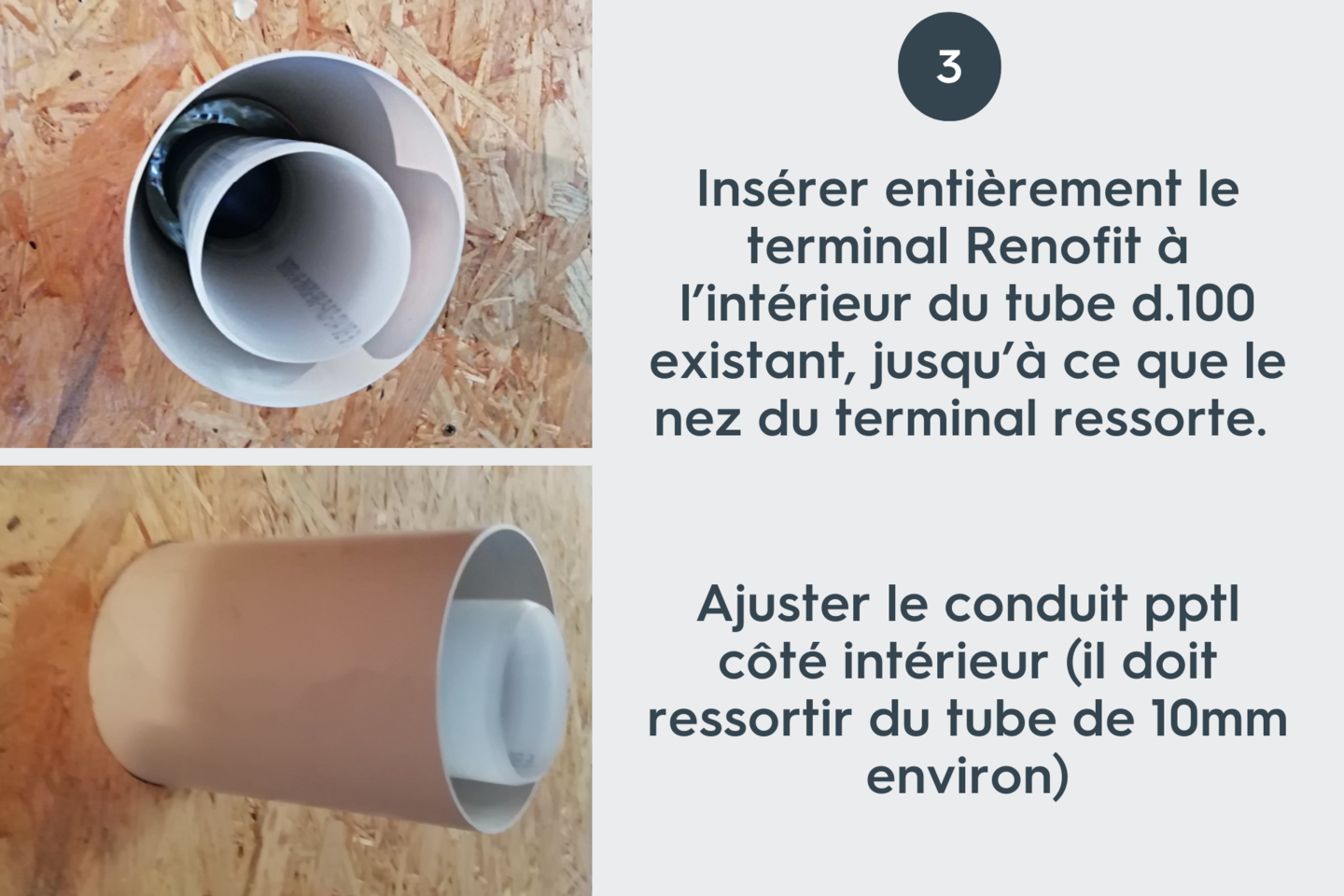 3

Insérer entièrement le terminal Renofit à l'intérieur du tube d.100 existant, jusqu'à ce que le nez du terminal ressorte.

Ajuster le conduit pptl côté intérieur (il doit ressortir du tube de 10mm environ)